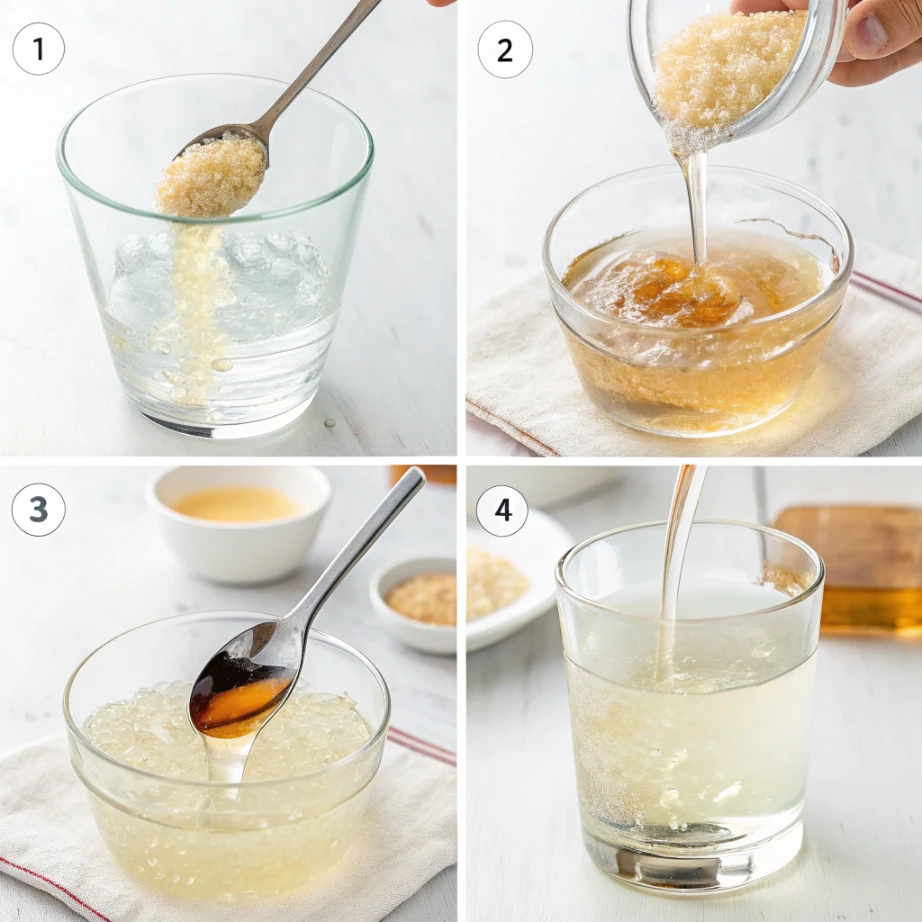 1

2

3

4